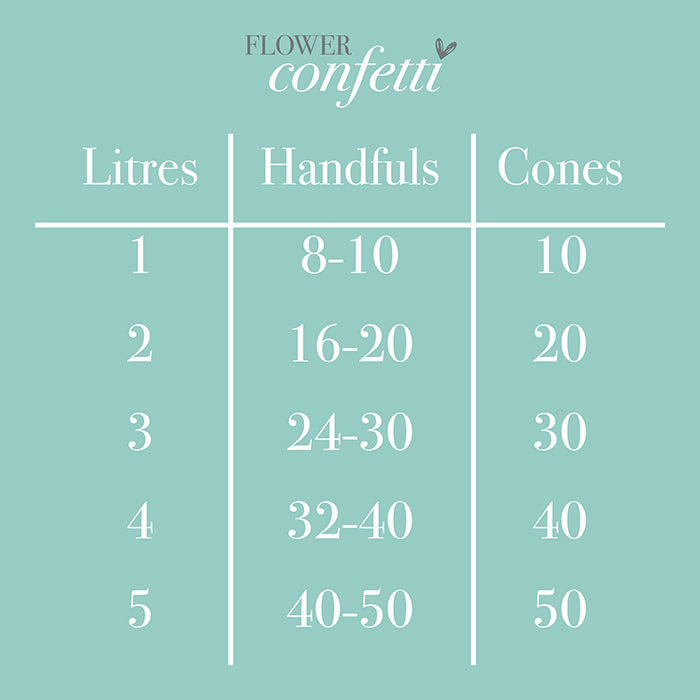 FLOWER confetti

| Litres | Handfuls | Cones |
|---|---|---|
| 1 | 8-10 | 10 |
| 2 | 16-20 | 20 |
| 3 | 24-30 | 30 |
| 4 | 32-40 | 40 |
| 5 | 40-50 | 50 |