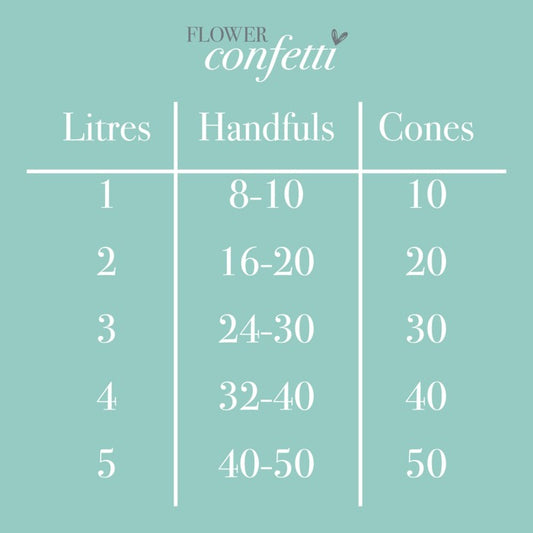 FLOWER
confetti

| Litres | Handfuls | Cones |
|---|---|---|
| 1 | 8-10 | 10 |
| 2 | 16-20 | 20 |
| 3 | 24-30 | 30 |
| 4 | 32-40 | 40 |
| 5 | 40-50 | 50 |